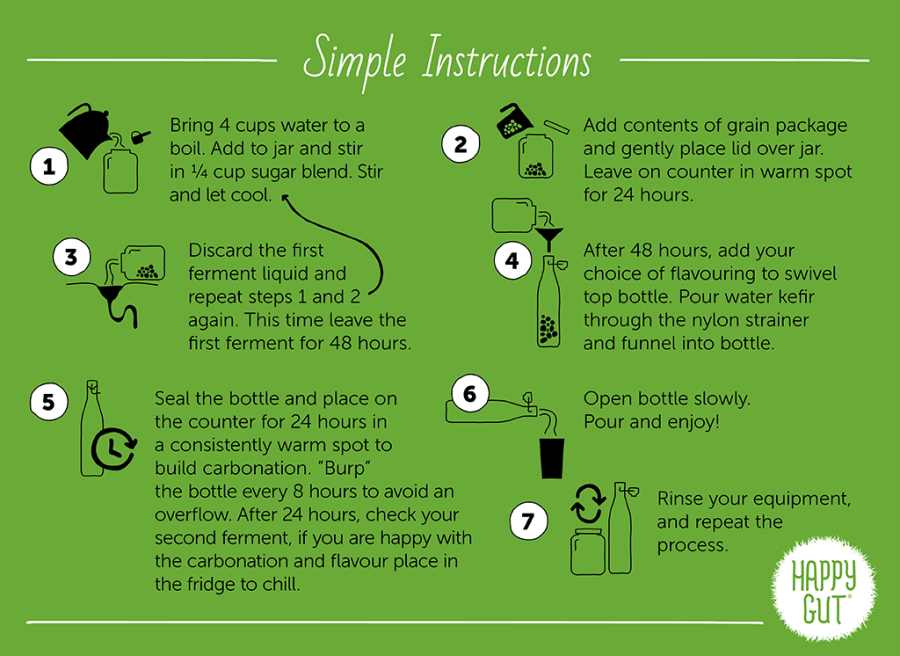 Simple Instructions

1

Bring 4 cups water to a boil. Add to jar and stir in ¼ cup sugar blend. Stir and let cool.

2

Add contents of grain package and gently place lid over jar. Leave on counter in warm spot for 24 hours.

3

Discard the first ferment liquid and repeat steps 1 and 2 again. This time leave the first ferment for 48 hours.

4

After 48 hours, add your choice of flavouring to swivel top bottle. Pour water kefir through the nylon strainer and funnel into bottle.

5

Seal the bottle and place on the counter for 24 hours in a consistently warm spot to build carbonation. "Burp" the bottle every 8 hours to avoid an overflow. After 24 hours, check your second ferment, if you are happy with the carbonation and flavour place in the fridge to chill.

6

Open bottle slowly. Pour and enjoy!

7

Rinse your equipment, and repeat the process.

HAPPY GUT®